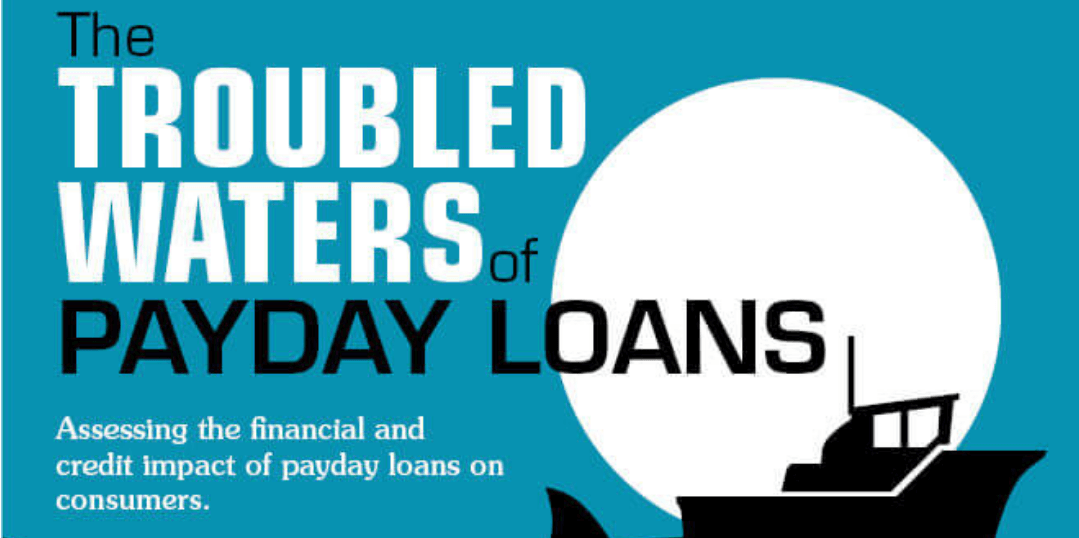 The TROUBLED WATERS of PAYDAY LOANS

Assessing the financial and credit impact of payday loans on consumers.