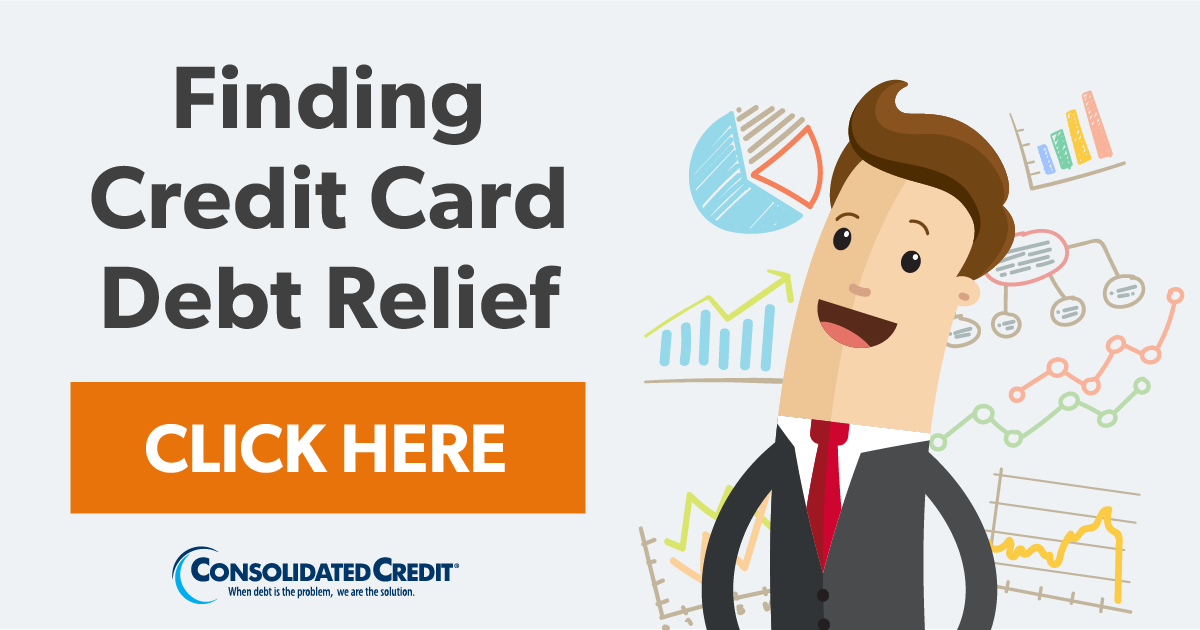 Finding Credit Card Debt Relief

CLICK HERE

CONSOLIDATED CREDIT®
When debt is the problem, we are the solution.